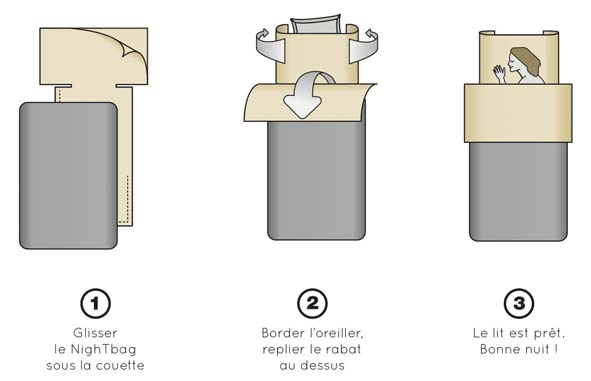 1
Glisser
le NighTbag
sous la couette

2
Border l'oreiller,
replier le rabat
au dessus

3
Le lit est prêt.
Bonne nuit !